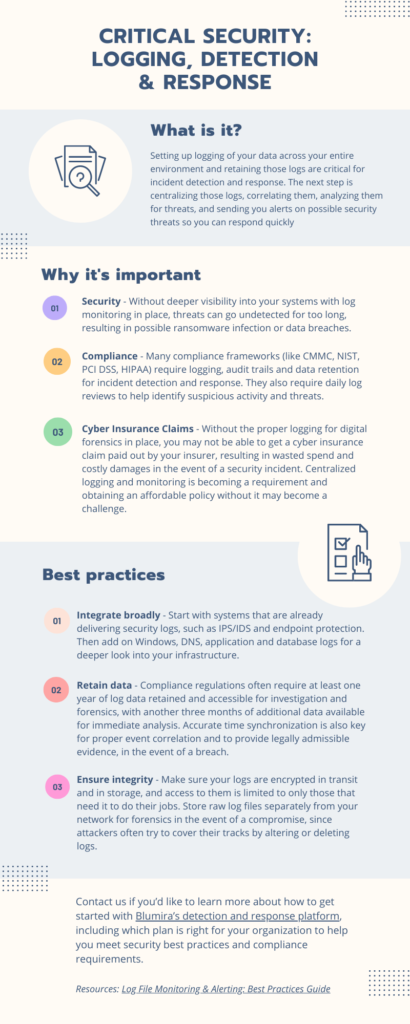 CRITICAL SECURITY: LOGGING, DETECTION & RESPONSE

What is it?

Setting up logging of your data across your entire environment and retaining those logs are critical for incident detection and response. The next step is centralizing those logs, correlating them, analyzing them for threats, and sending you alerts on possible security threats so you can respond quickly

Why it's important

01 Security - Without deeper visibility into your systems with log monitoring in place, threats can go undetected for too long, resulting in possible ransomware infection or data breaches.

02 Compliance - Many compliance frameworks (like CMMC, NIST, PCI DSS, HIPAA) require logging, audit trails and data retention for incident detection and response. They also require daily log reviews to help identify suspicious activity and threats.

03 Cyber Insurance Claims - Without the proper logging for digital forensics in place, you may not be able to get a cyber insurance claim paid out by your insurer, resulting in wasted spend and costly damages in the event of a security incident. Centralized logging and monitoring is becoming a requirement and obtaining an affordable policy without it may become a challenge.

Best practices

01 Integrate broadly - Start with systems that are already delivering security logs, such as IPS/IDS and endpoint protection. Then add on Windows, DNS, application and database logs for a deeper look into your infrastructure.

02 Retain data - Compliance regulations often require at least one year of log data retained and accessible for investigation and forensics, with another three months of additional data available for immediate analysis. Accurate time synchronization is also key for proper event correlation and to provide legally admissible evidence, in the event of a breach.

03 Ensure integrity - Make sure your logs are encrypted in transit and in storage, and access to them is limited to only those that need it to do their jobs. Store raw log files separately from your network for forensics in the event of a compromise, since attackers often try to cover their tracks by altering or deleting logs.

Contact us if you'd like to learn more about how to get started with Blumira's detection and response platform, including which plan is right for your organization to help you meet security best practices and compliance requirements.

Resources: Log File Monitoring & Alerting: Best Practices Guide